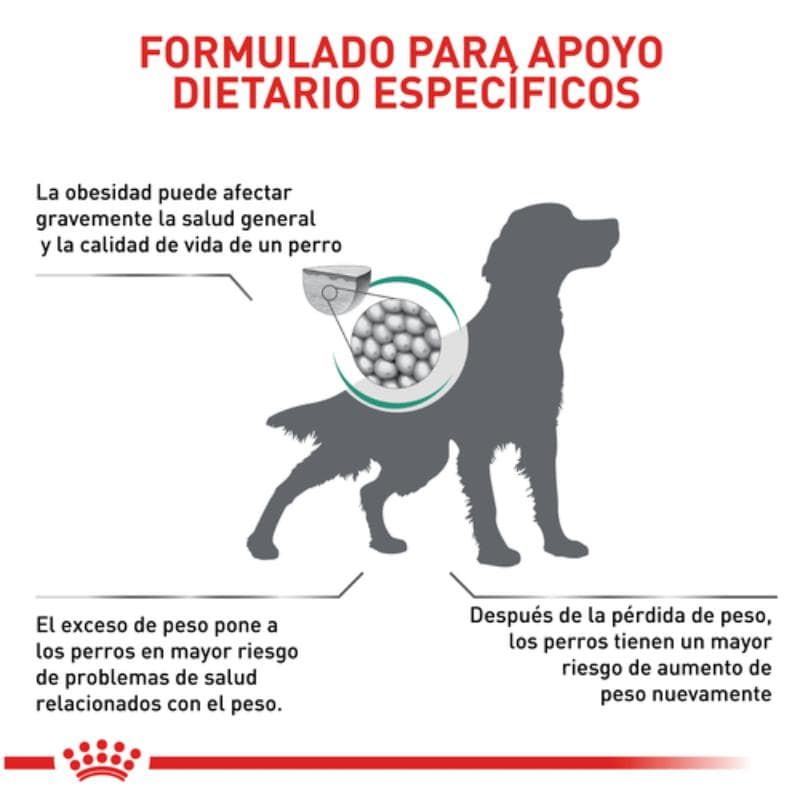 FORMULADO PARA APOYO DIETARIO ESPECÍFICOS

La obesidad puede afectar gravemente la salud general y la calidad de vida de un perro

El exceso de peso pone a los perros en mayor riesgo de problemas de salud relacionados con el peso.

Después de la pérdida de peso, los perros tienen un mayor riesgo de aumento de peso nuevamente